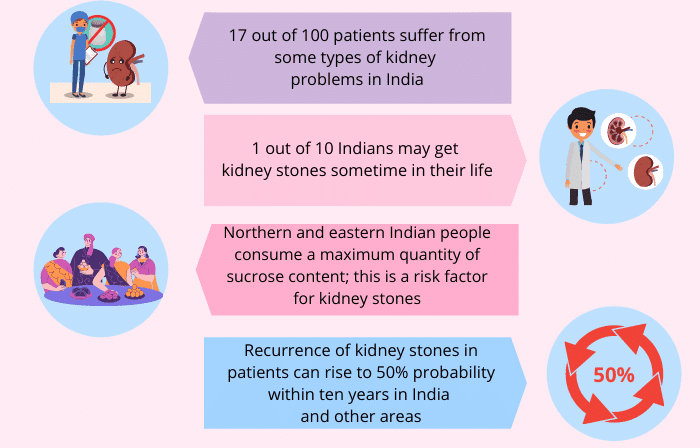 17 out of 100 patients suffer from some types of kidney problems in India

1 out of 10 Indians may get kidney stones sometime in their life

Northern and eastern Indian people consume a maximum quantity of sucrose content; this is a risk factor for kidney stones

Recurrence of kidney stones in patients can rise to 50% probability within ten years in India and other areas

50%