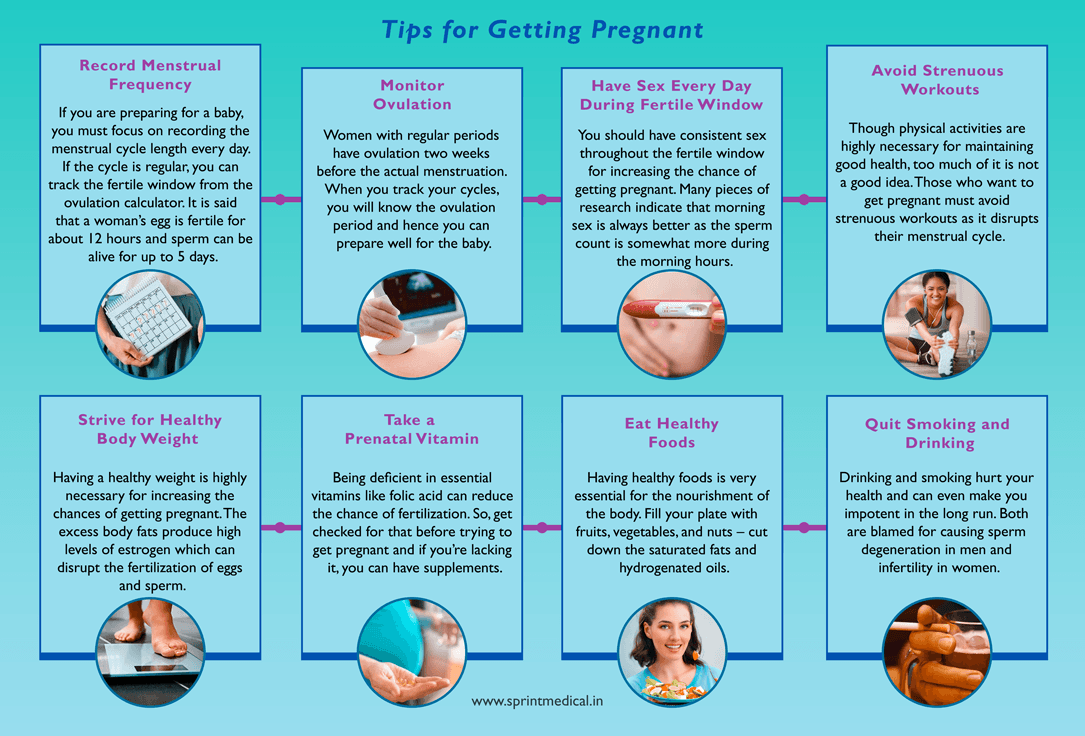 Tips for Getting Pregnant

Record Menstrual Frequency

If you are preparing for a baby, you must focus on recording the menstrual cycle length every day. If the cycle is regular, you can track the fertile window from the ovulation calculator. It is said that a woman's egg is fertile for about 12 hours and sperm can be alive for up to 5 days.

Monitor Ovulation

Women with regular periods have ovulation two weeks before the actual menstruation. When you track your cycles, you will know the ovulation period and hence you can prepare well for the baby.

Have Sex Every Day During Fertile Window

You should have consistent sex throughout the fertile window for increasing the chance of getting pregnant. Many pieces of research indicate that morning sex is always better as the sperm count is somewhat more during the morning hours.

Avoid Strenuous Workouts

Though physical activities are highly necessary for maintaining good health, too much of it is not a good idea. Those who want to get pregnant must avoid strenuous workouts as it disrupts their menstrual cycle.

Strive for Healthy Body Weight

Having a healthy weight is highly necessary for increasing the chances of getting pregnant. The excess body fats produce high levels of estrogen which can disrupt the fertilization of eggs and sperm.

Take a Prenatal Vitamin

Being deficient in essential vitamins like folic acid can reduce the chance of fertilization. So, get checked for that before trying to get pregnant and if you're lacking it, you can have supplements.

Eat Healthy Foods

Having healthy foods is very essential for the nourishment of the body. Fill your plate with fruits, vegetables, and nuts – cut down the saturated fats and hydrogenated oils.

Quit Smoking and Drinking

Drinking and smoking hurt your health and can even make you impotent in the long run. Both are blamed for causing sperm degeneration in men and infertility in women.

www.sprintmedical.in